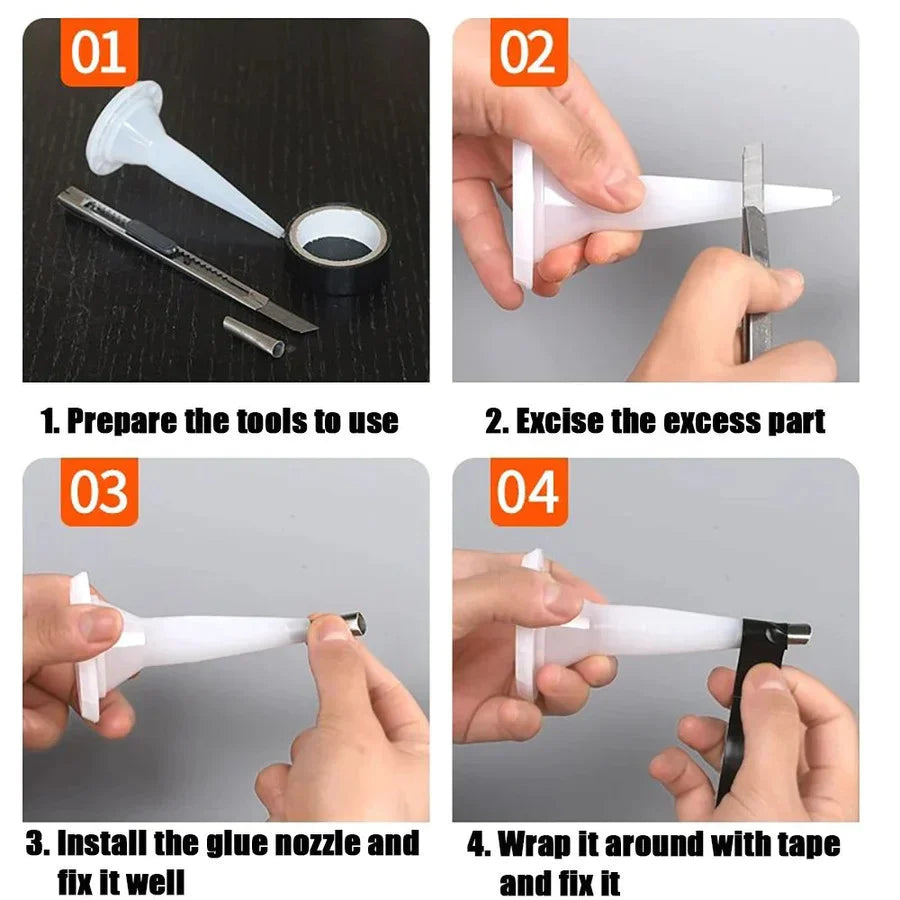 01

1. Prepare the tools to use

02

2. Excise the excess part

03

3. Install the glue nozzle and fix it well

04

4. Wrap it around with tape and fix it