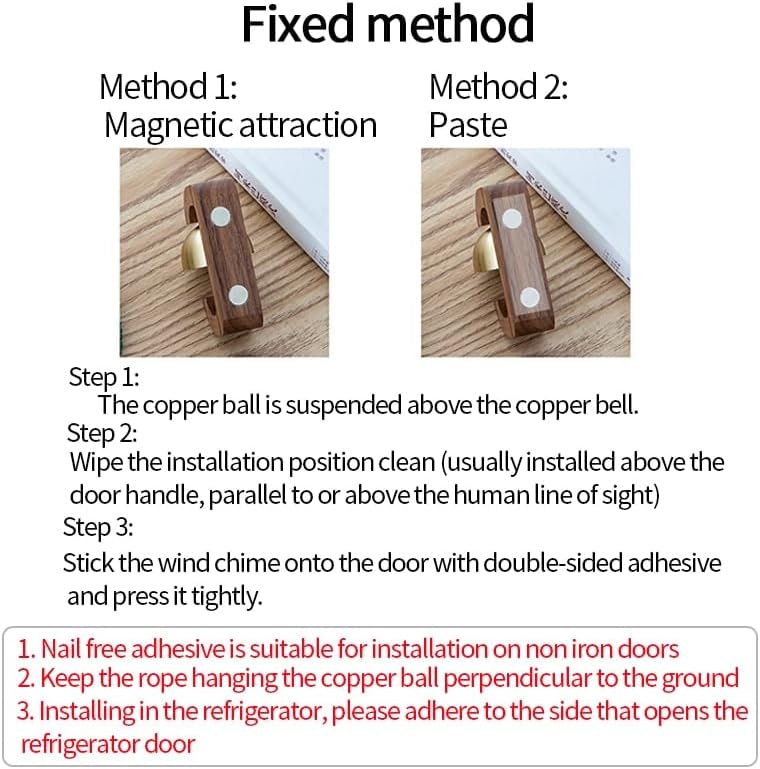 Fixed method

Method 1:
Magnetic attraction

Method 2:
Paste

Step 1:
The copper ball is suspended above the copper bell.
Step 2:
Wipe the installation position clean (usually installed above the door handle, parallel to or above the human line of sight)
Step 3:
Stick the wind chime onto the door with double-sided adhesive and press it tightly.

1. Nail free adhesive is suitable for installation on non iron doors
2. Keep the rope hanging the copper ball perpendicular to the ground
3. Installing in the refrigerator, please adhere to the side that opens the refrigerator door