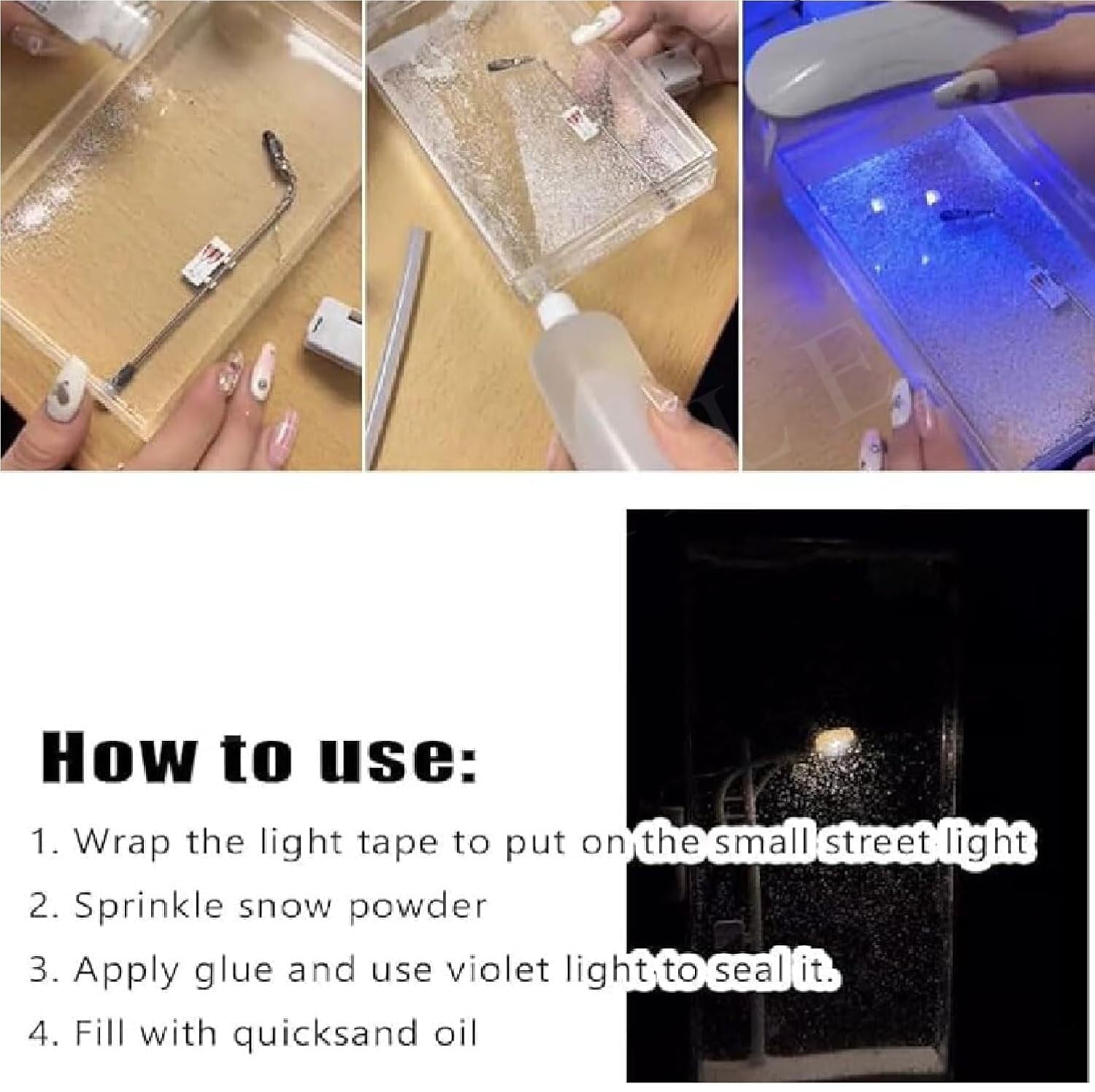 How to use:

1. Wrap the light tape to put on the small street light

2. Sprinkle snow powder

3. Apply glue and use violet light to seal it.

4. Fill with quicksand oil