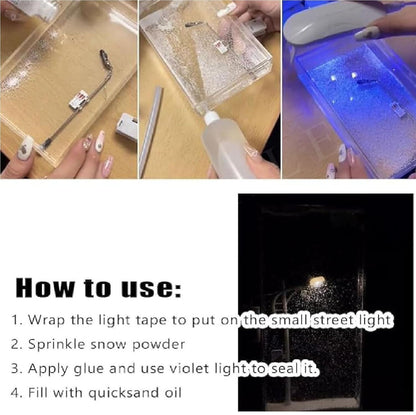 How to use:

1. Wrap the light tape to put on the small street light
2. Sprinkle snow powder
3. Apply glue and use violet light to seal it.
4. Fill with quicksand oil