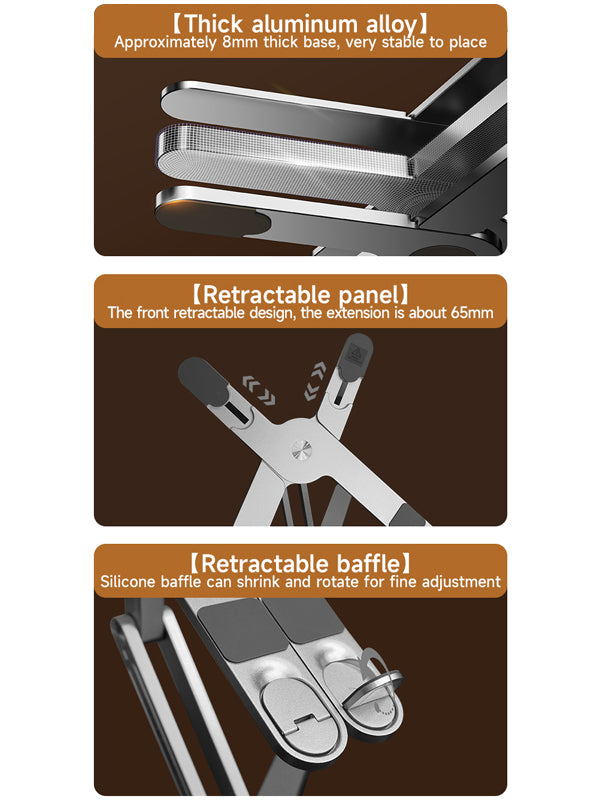 【Thick aluminum alloy】
Approximately 8mm thick base, very stable to place

【Retractable panel】
The front retractable design, the extension is about 65mm

【Retractable baffle】
Silicone baffle can shrink and rotate for fine adjustment