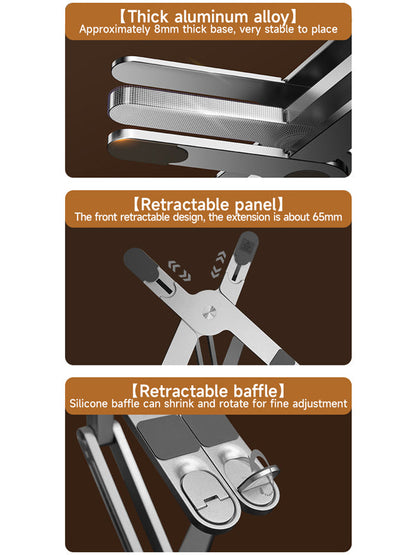 【Thick aluminum alloy】
Approximately 8mm thick base, very stable to place

【Retractable panel】
The front retractable design, the extension is about 65mm

【Retractable baffle】
Silicone baffle can shrink and rotate for fine adjustment