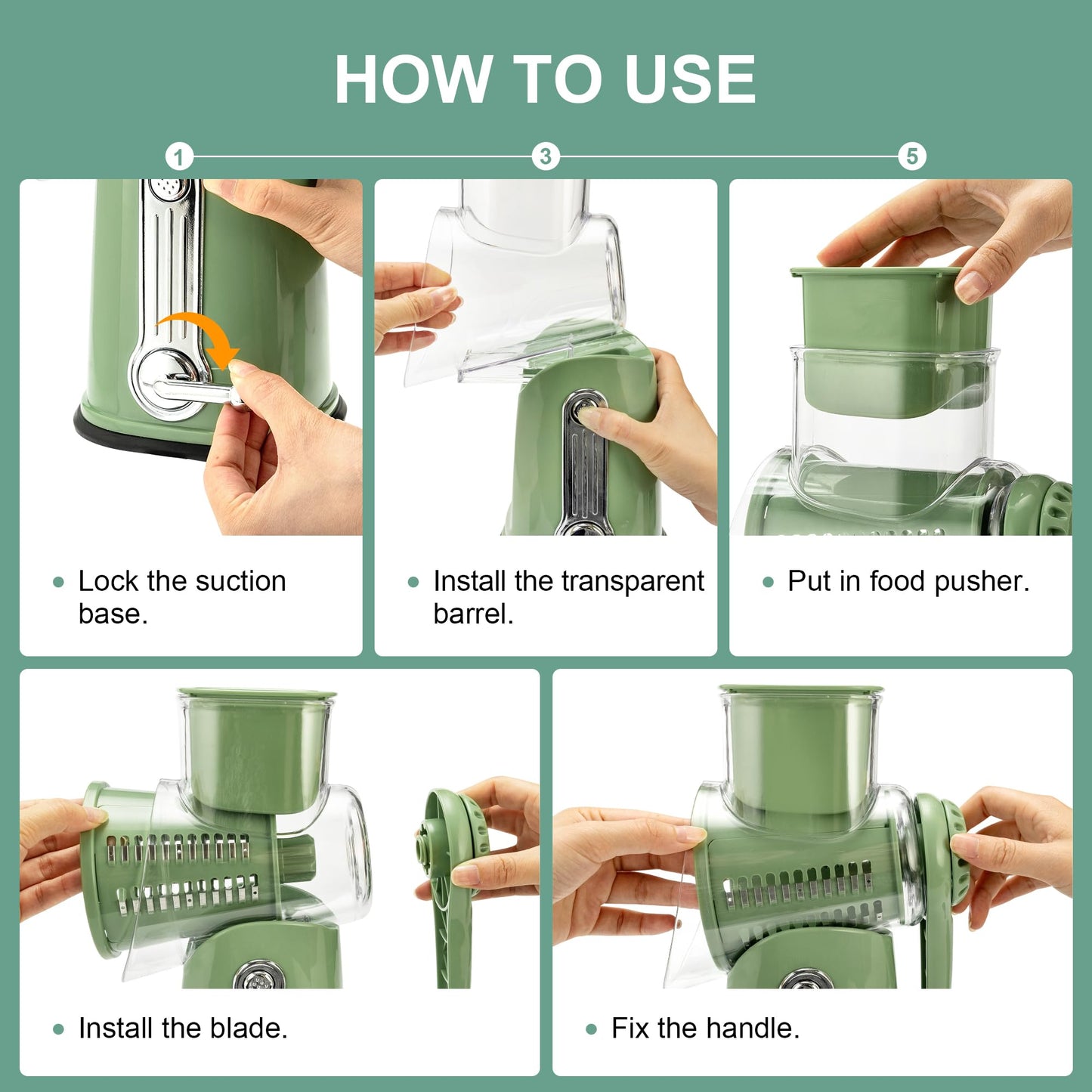 HOW TO USE

1

3

5

• Lock the suction base.

• Install the transparent barrel.

• Put in food pusher.

• Install the blade.

• Fix the handle.