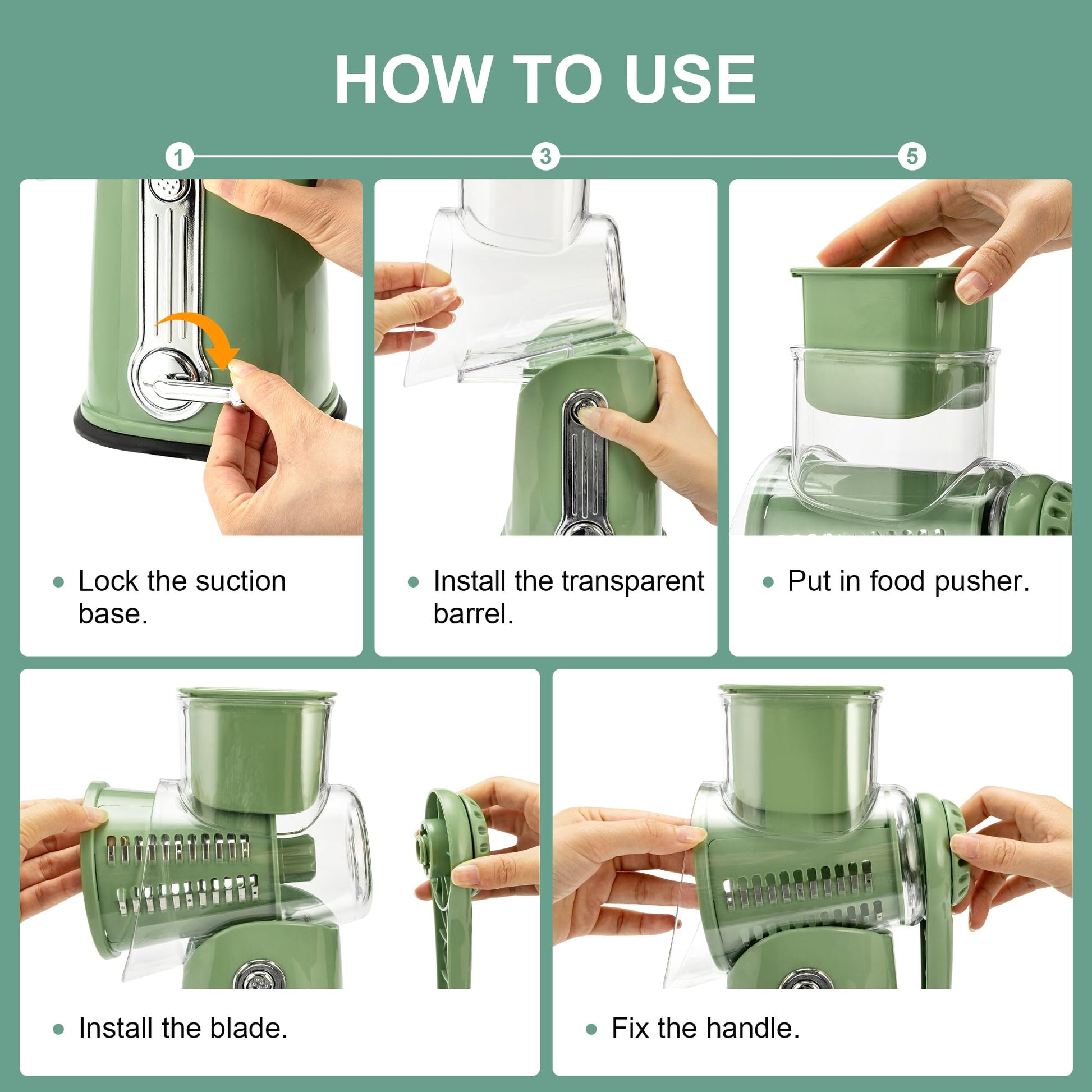 HOW TO USE

1

3

5

• Lock the suction base.

• Install the transparent barrel.

• Put in food pusher.

• Install the blade.

• Fix the handle.