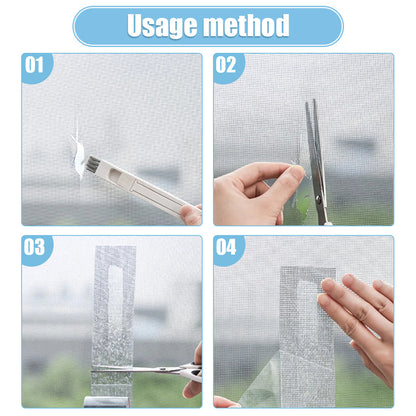 Usage method

01

02

03

04