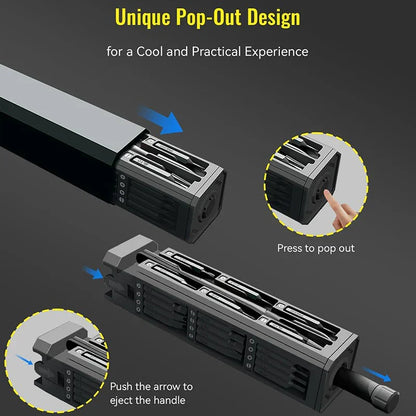 Unique Pop-Out Design

for a Cool and Practical Experience

Press to pop out

Push the arrow to eject the handle