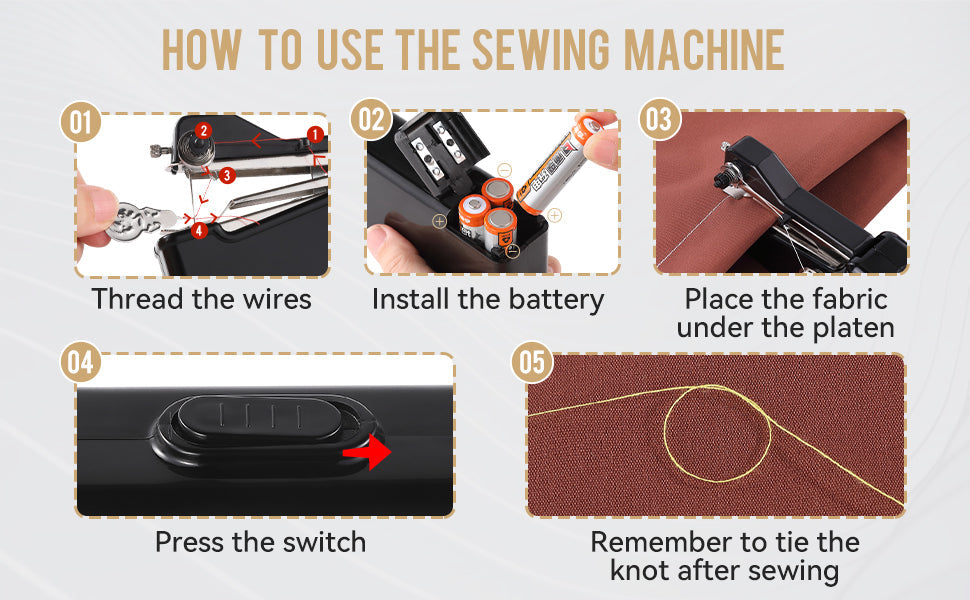 HOW TO USE THE SEWING MACHINE

01

1
2
3
4

Thread the wires

02

Install the battery

03

Place the fabric under the platen

04

Press the switch

05

Remember to tie the knot after sewing