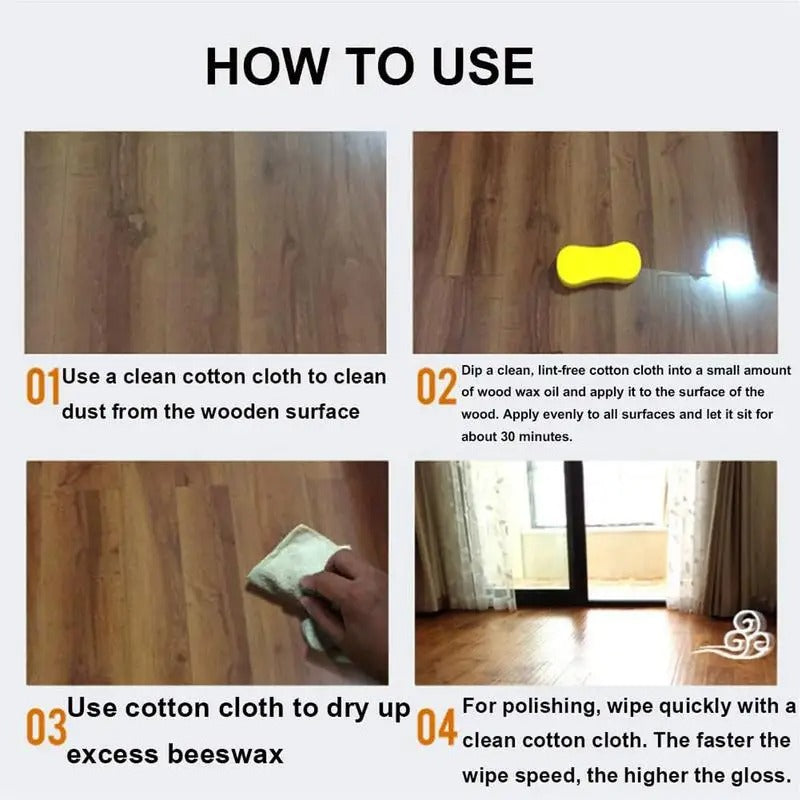 HOW TO USE

01 Use a clean cotton cloth to clean dust from the wooden surface

02 Dip a clean, lint-free cotton cloth into a small amount of wood wax oil and apply it to the surface of the wood. Apply evenly to all surfaces and let it sit for about 30 minutes.

03 Use cotton cloth to dry up excess beeswax

04 For polishing, wipe quickly with a clean cotton cloth. The faster the wipe speed, the higher the gloss.